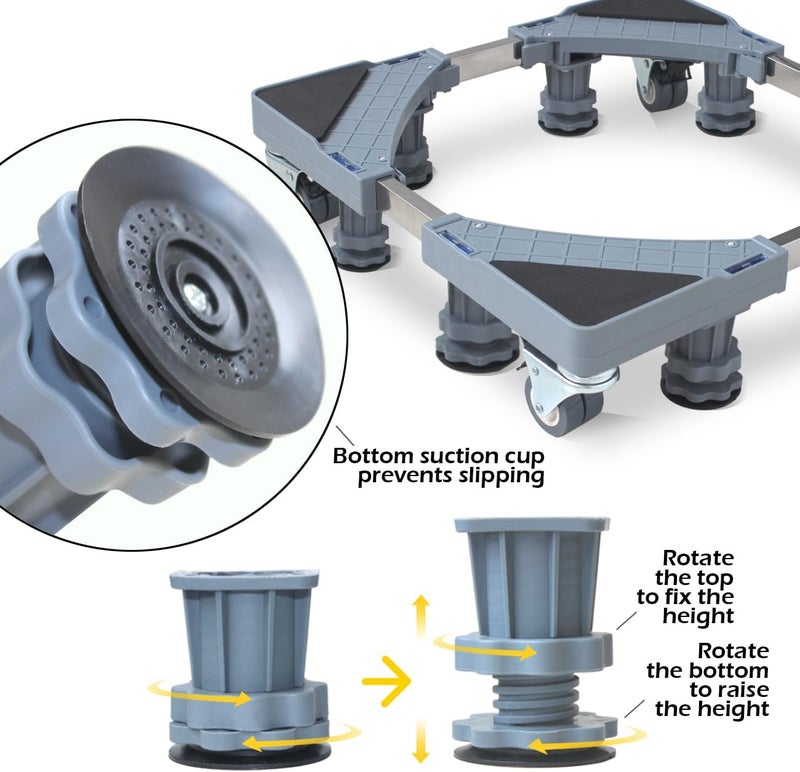 Bottom suction cup prevents slipping

Rotate the top to fix the height

Rotate the bottom to raise the height